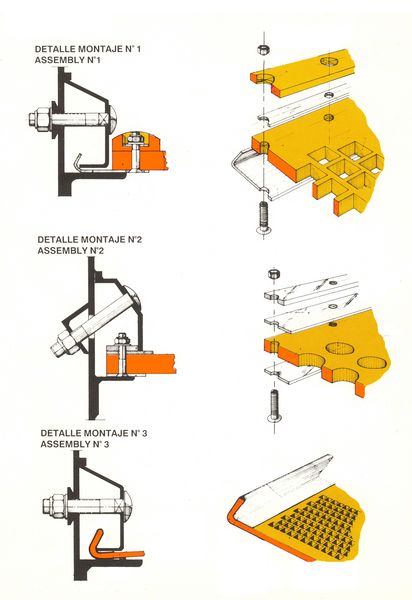 DETALLE MONTAJE N° 1
ASSEMBLY N°1

DETALLE MONTAJE N°2
ASSEMBLY N°2

DETALLE MONTAJE N° 3
ASSEMBLY N° 3